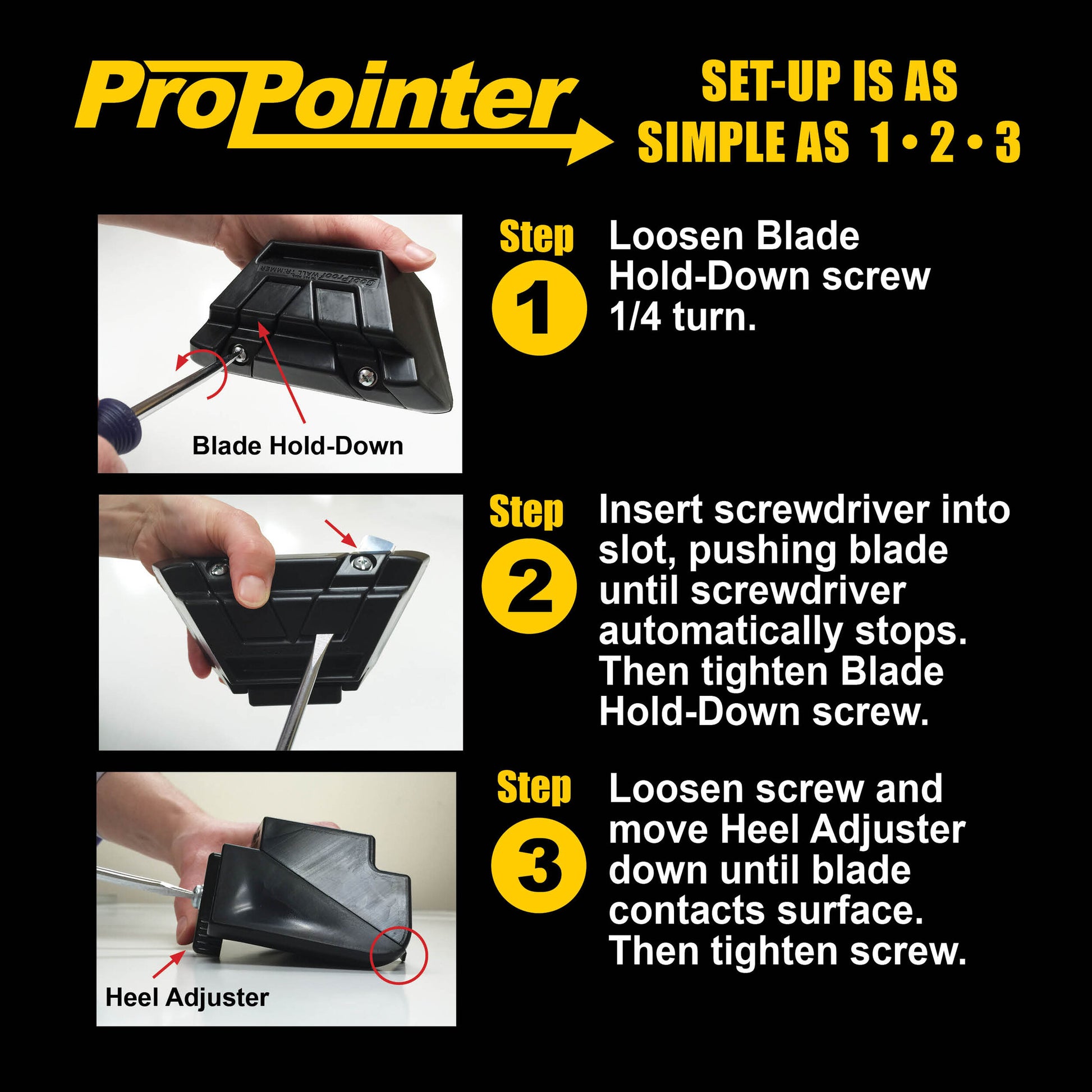 ProPointer

SET-UP IS AS SIMPLE AS 1 • 2 • 3

GoofProof WALL TRIMMER

Blade Hold-Down

Step 1

Loosen Blade Hold-Down screw 1/4 turn.

Step 2

Insert screwdriver into slot, pushing blade until screwdriver automatically stops. Then tighten Blade Hold-Down screw.

Heel Adjuster

Step 3

Loosen screw and move Heel Adjuster down until blade contacts surface. Then tighten screw.